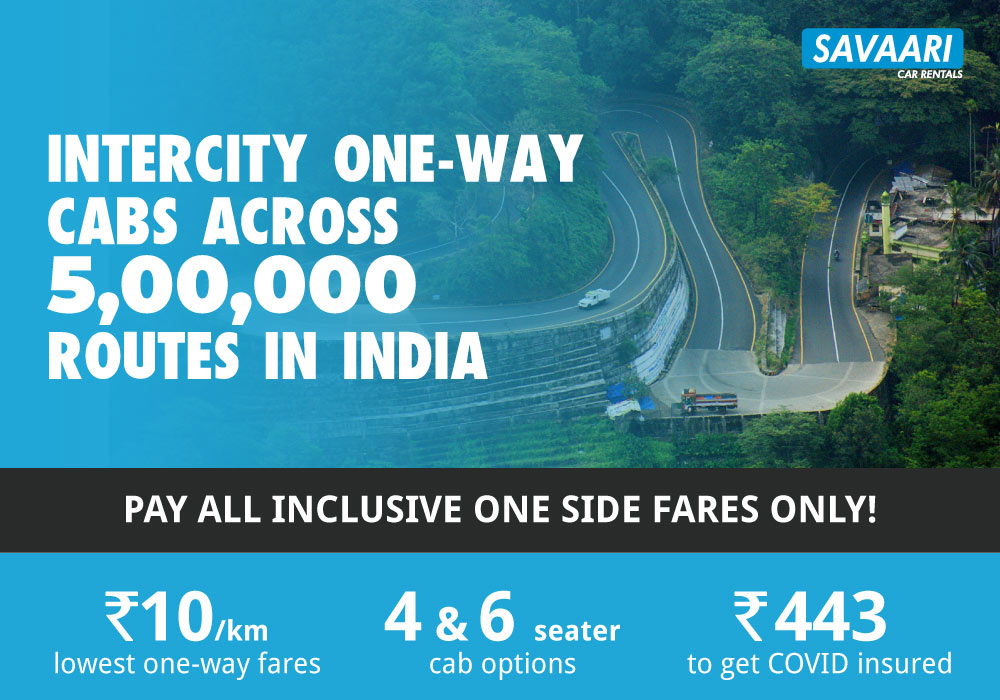 SAVAARI
CAR RENTALS

INTERCITY ONE-WAY CABS ACROSS 5,00,000 ROUTES IN INDIA

PAY ALL INCLUSIVE ONE SIDE FARES ONLY!

₹10/km
lowest one-way fares

4 & 6 seater
cab options

₹443
to get COVID insured