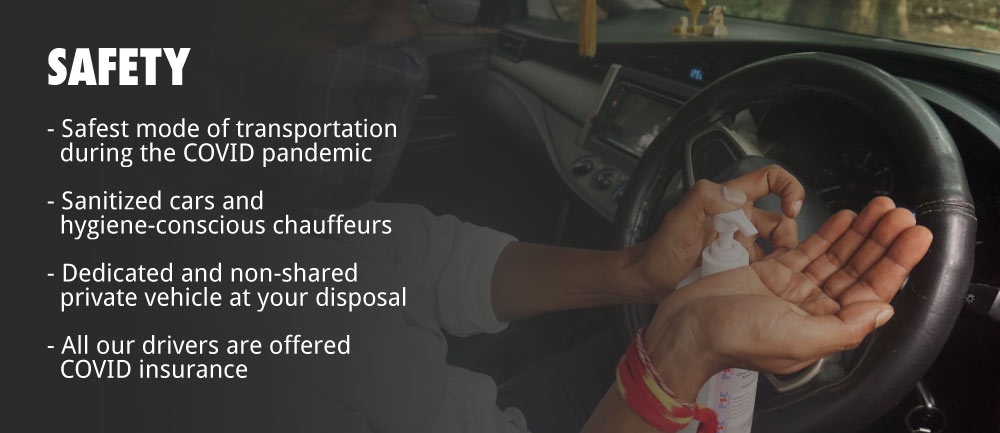 SAFETY

- Safest mode of transportation during the COVID pandemic

- Sanitized cars and hygiene-conscious chauffeurs

- Dedicated and non-shared private vehicle at your disposal

- All our drivers are offered COVID insurance