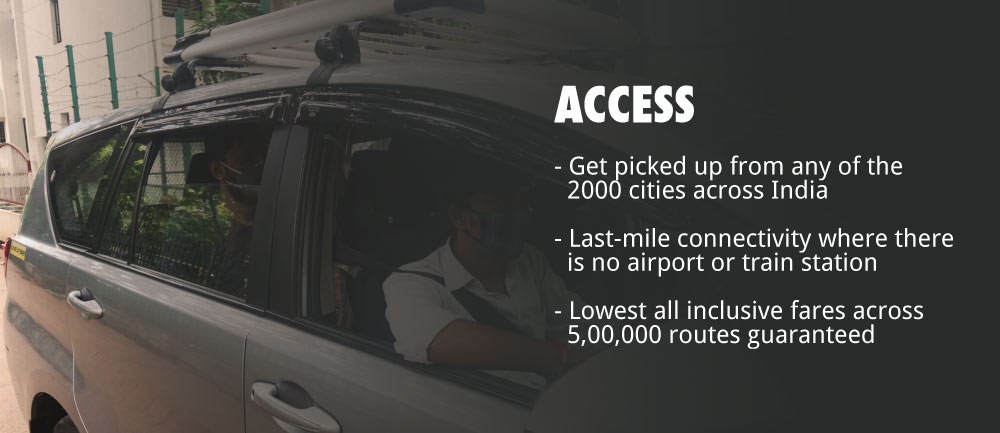 ACCESS

- Get picked up from any of the 2000 cities across India

- Last-mile connectivity where there is no airport or train station

- Lowest all inclusive fares across 5,00,000 routes guaranteed