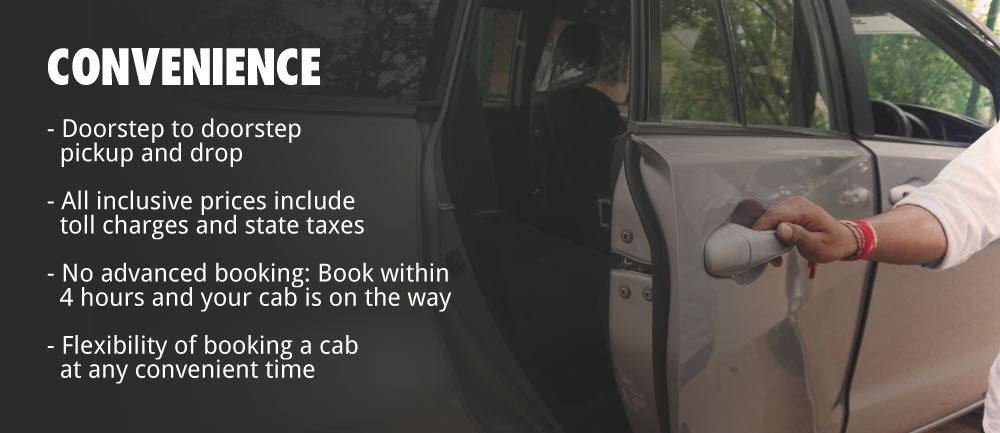 CONVENIENCE

- Doorstep to doorstep pickup and drop

- All inclusive prices include toll charges and state taxes

- No advanced booking: Book within 4 hours and your cab is on the way

- Flexibility of booking a cab at any convenient time