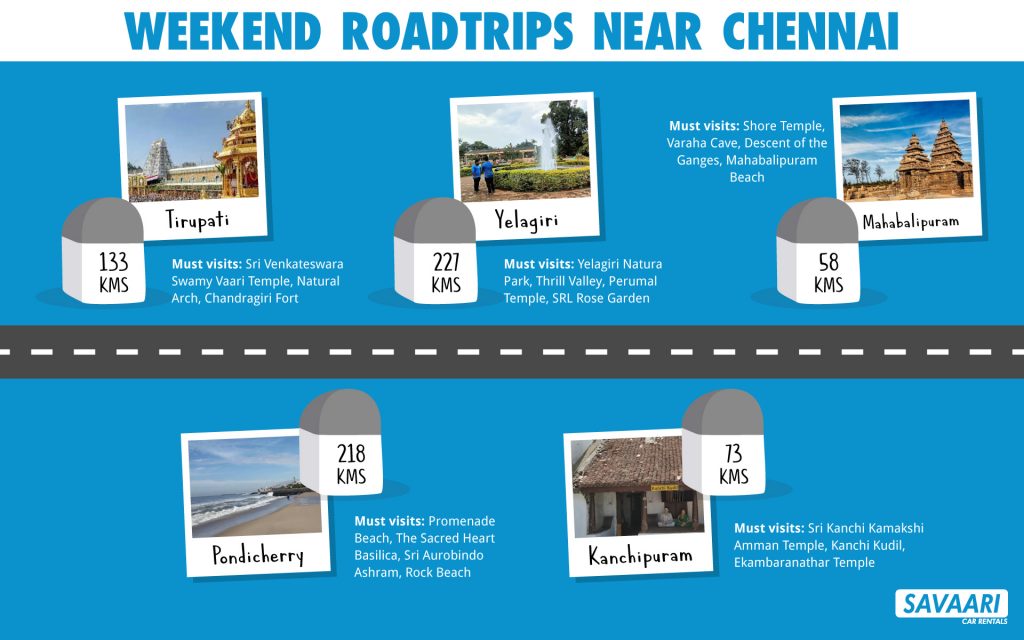 WEEKEND ROADTRIPS NEAR CHENNAI

Tirupati

133 KMS

Must visits: Sri Venkateswara Swamy Vaari Temple, Natural Arch, Chandragiri Fort

Yelagiri

227 KMS

Must visits: Yelagiri Natura Park, Thrill Valley, Perumal Temple, SRL Rose Garden

Must visits: Shore Temple, Varaha Cave, Descent of the Ganges, Mahabalipuram Beach

Mahabalipuram

58 KMS

218 KMS

Pondicherry

Must visits: Promenade Beach, The Sacred Heart Basilica, Sri Aurobindo Ashram, Rock Beach

73 KMS

Kanchipuram

Must visits: Sri Kanchi Kamakshi Amman Temple, Kanchi Kudil, Ekambaranathar Temple

SAVAARI CAR RENTALS