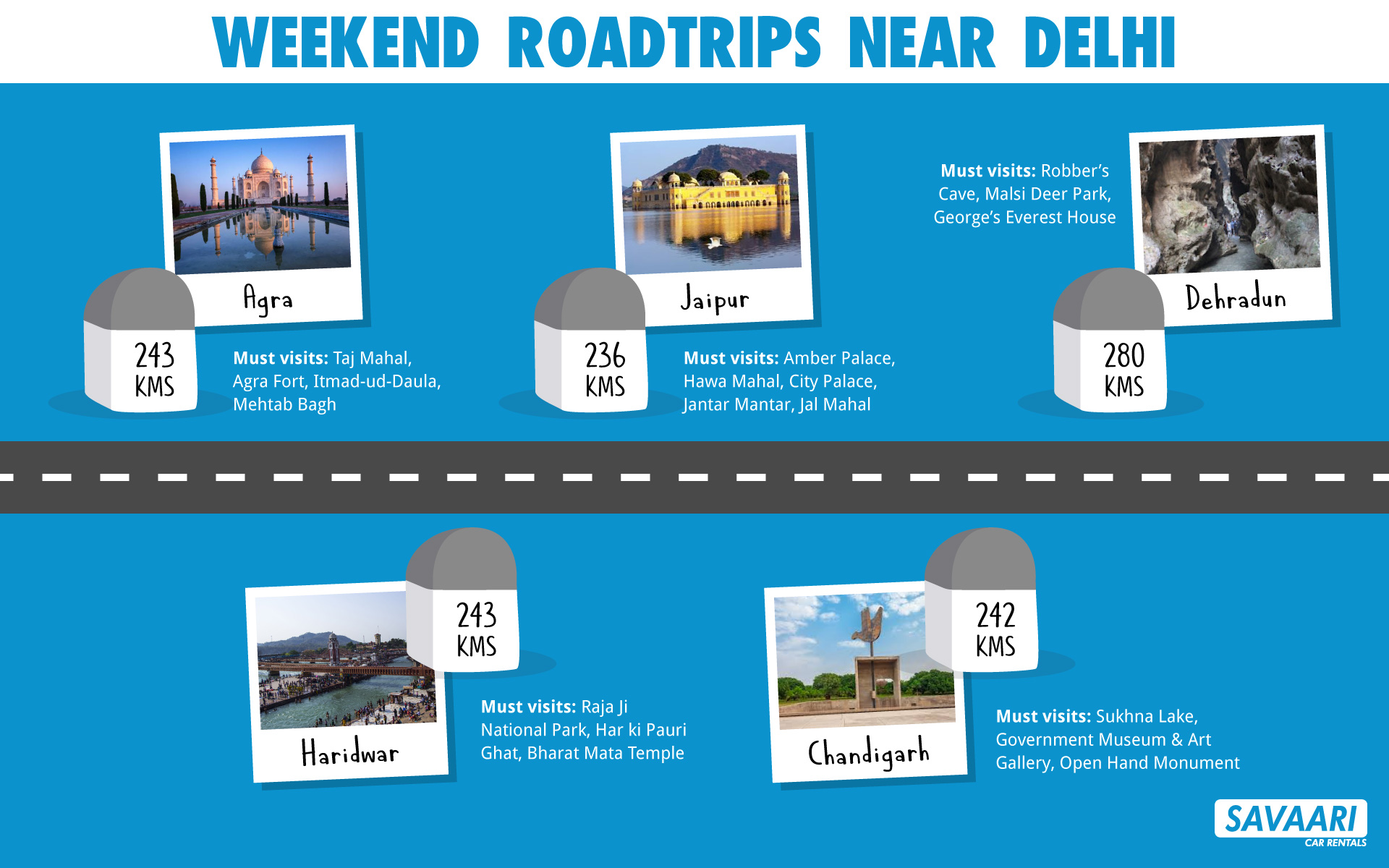 WEEKEND ROADTRIPS NEAR DELHI

Agra

243 KMS

Must visits: Taj Mahal, Agra Fort, Itmad-ud-Daula, Mehtab Bagh

Jaipur

236 KMS

Must visits: Amber Palace, Hawa Mahal, City Palace, Jantar Mantar, Jal Mahal

Must visits: Robber's Cave, Malsi Deer Park, George's Everest House

Dehradun

280 KMS

Haridwar

243 KMS

Must visits: Raja Ji National Park, Har ki Pauri Ghat, Bharat Mata Temple

Chandigarh

242 KMS

Must visits: Sukhna Lake, Government Museum & Art Gallery, Open Hand Monument

SAVAARI CAR RENTALS