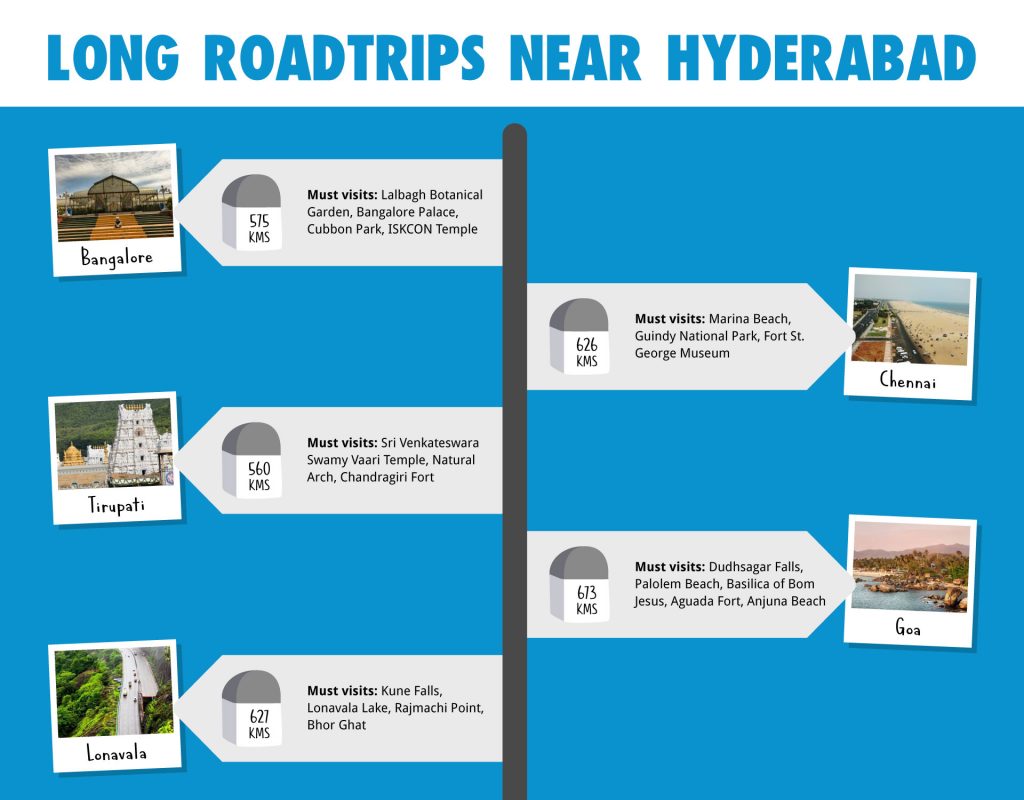 LONG ROADTRIPS NEAR HYDERABAD

Bangalore

575 KMS

Must visits: Lalbagh Botanical Garden, Bangalore Palace, Cubbon Park, ISKCON Temple

626 KMS

Must visits: Marina Beach, Guindy National Park, Fort St. George Museum

Chennai

Tirupati

560 KMS

Must visits: Sri Venkateswara Swamy Vaari Temple, Natural Arch, Chandragiri Fort

673 KMS

Must visits: Dudhsagar Falls, Palolem Beach, Basilica of Bom Jesus, Aguada Fort, Anjuna Beach

Goa

Lonavala

627 KMS

Must visits: Kune Falls, Lonavala Lake, Rajmachi Point, Bhor Ghat