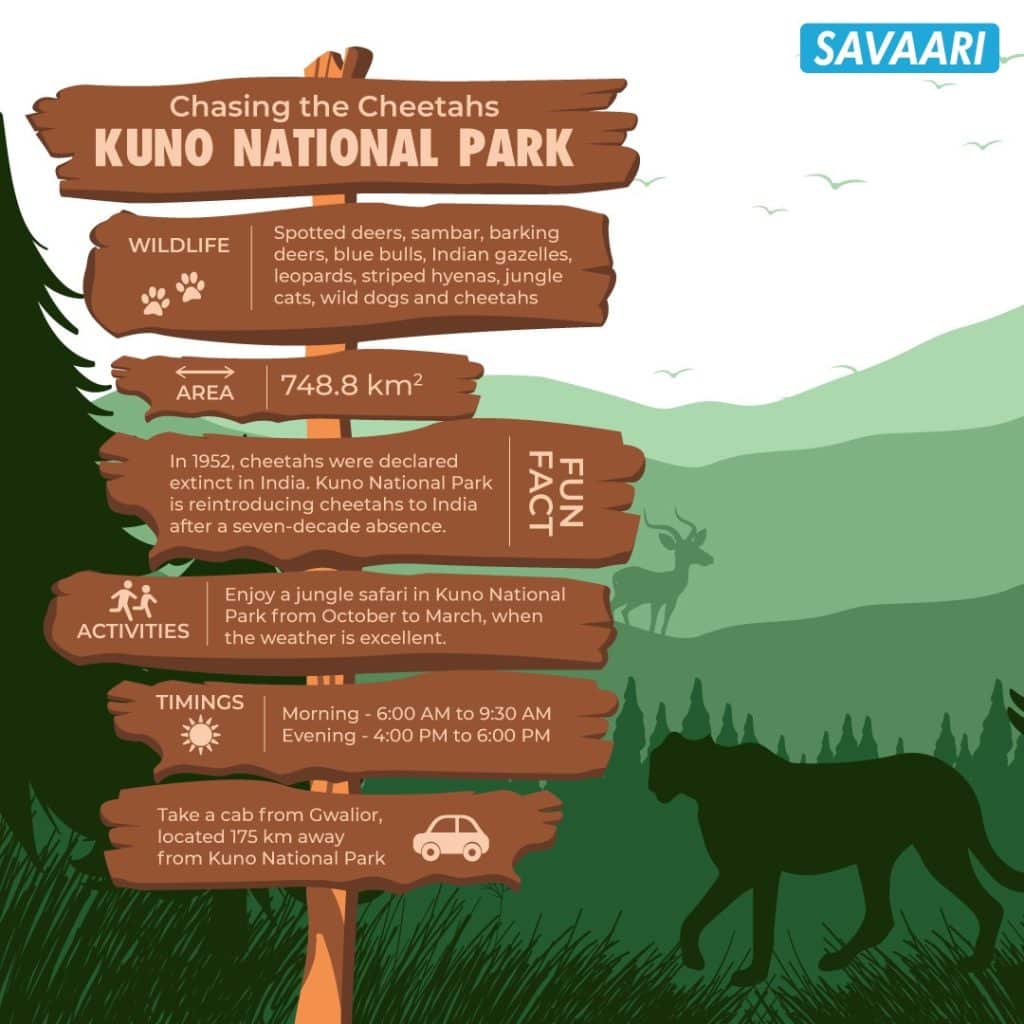 SAVAARI

Chasing the Cheetahs
KUNO NATIONAL PARK

WILDLIFE

Spotted deers, sambar, barking deers, blue bulls, Indian gazelles, leopards, striped hyenas, jungle cats, wild dogs and cheetahs

AREA

748.8 km$^2$

In 1952, cheetahs were declared extinct in India. Kuno National Park is reintroducing cheetahs to India after a seven-decade absence.

FUN FACT

ACTIVITIES

Enjoy a jungle safari in Kuno National Park from October to March, when the weather is excellent.

TIMINGS

Morning - 6:00 AM to 9:30 AM
Evening - 4:00 PM to 6:00 PM

Take a cab from Gwalior, located 175 km away from Kuno National Park