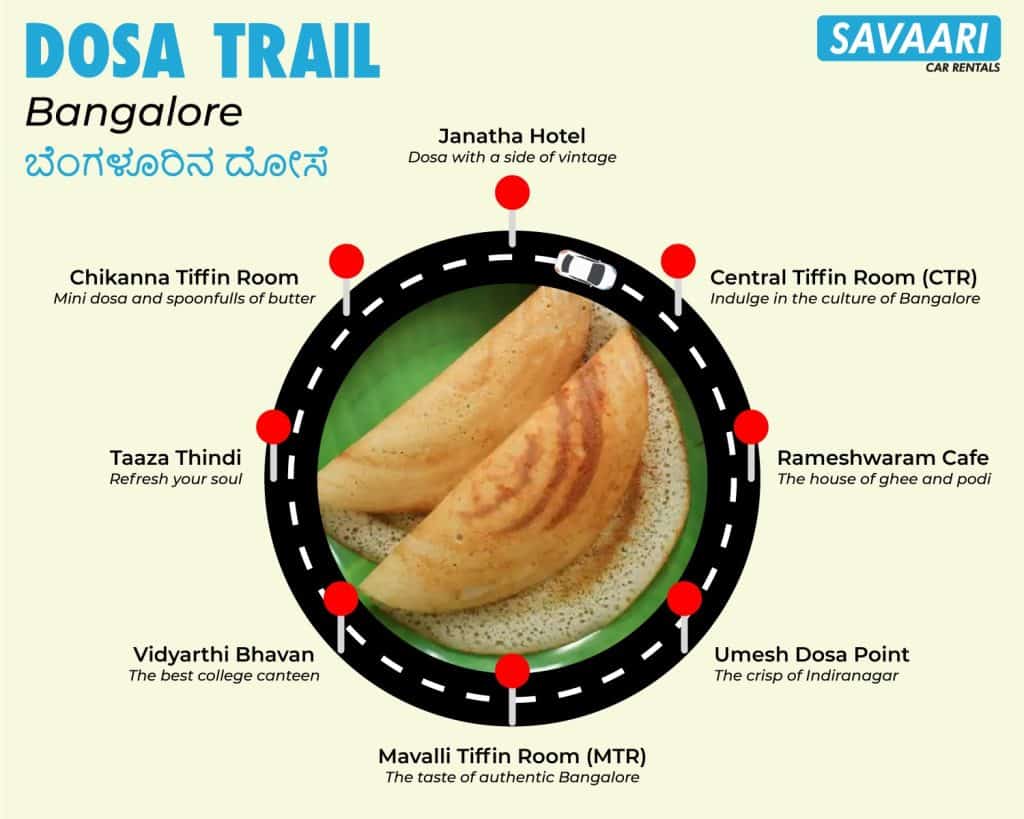 DOSA TRAIL
Bangalore
ಬೆಂಗಳೂರಿನ ದೋಸೆ

SAVAARI
CAR RENTALS

Janatha Hotel
Dosa with a side of vintage

Chikanna Tiffin Room
Mini dosa and spoonfulls of butter

Central Tiffin Room (CTR)
Indulge in the culture of Bangalore

Taaza Thindi
Refresh your soul

Rameshwaram Cafe
The house of ghee and podi

Vidyarthi Bhavan
The best college canteen

Umesh Dosa Point
The crisp of Indiranagar

Mavalli Tiffin Room (MTR)
The taste of authentic Bangalore