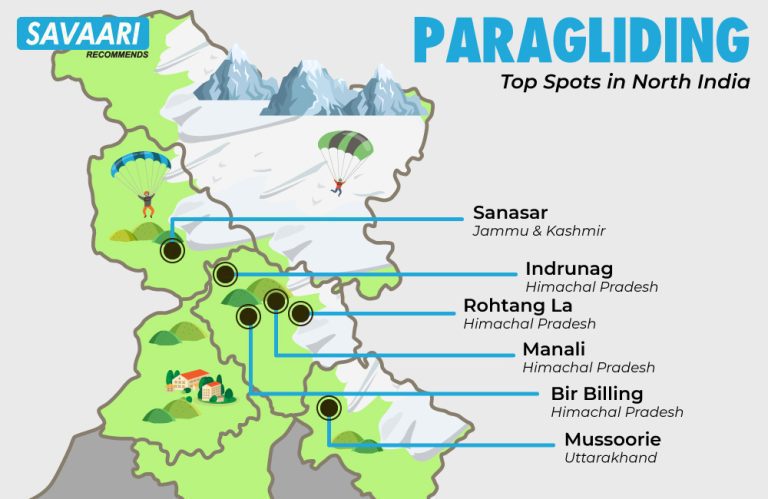 SAVAARI RECOMMENDS

PARAGLIDING

Top Spots in North India

Sanasar
Jammu & Kashmir

Indrunag
Himachal Pradesh

Rohtang La
Himachal Pradesh

Manali
Himachal Pradesh

Bir Billing
Himachal Pradesh

Mussoorie
Uttarakhand