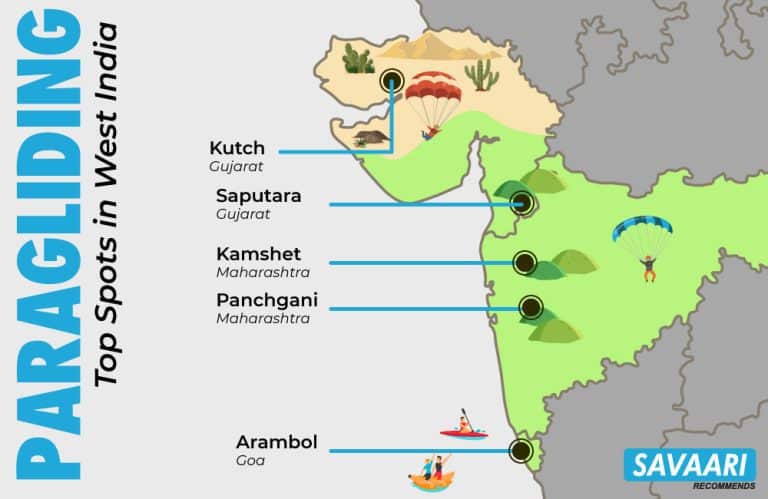 PARAGLIDING
Top Spots in West India

Kutch
Gujarat

Saputara
Gujarat

Kamshet
Maharashtra

Panchgani
Maharashtra

Arambol
Goa

SAVAARI
RECOMMENDS