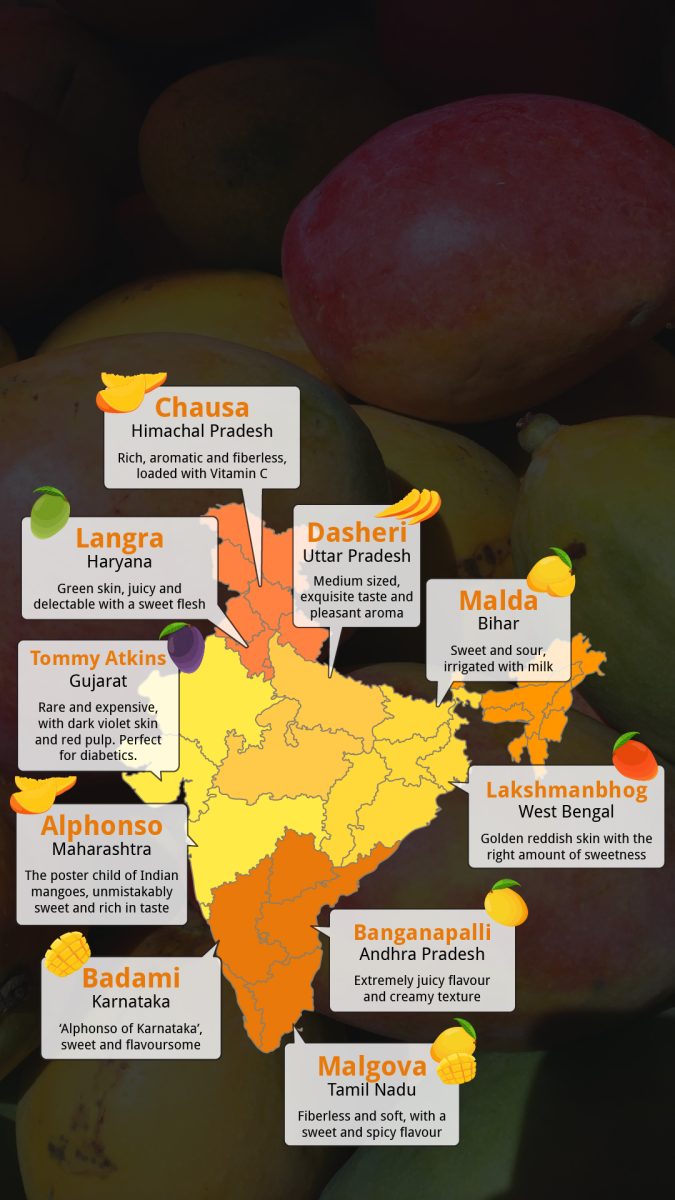 Chausa
Himachal Pradesh
Rich, aromatic and fiberless, loaded with Vitamin C

Langra
Haryana
Green skin, juicy and delectable with a sweet flesh

Dasheri
Uttar Pradesh
Medium sized, exquisite taste and pleasant aroma

Malda
Bihar
Sweet and sour, irrigated with milk

Tommy Atkins
Gujarat
Rare and expensive, with dark violet skin and red pulp. Perfect for diabetics.

Lakshmanbhog
West Bengal
Golden reddish skin with the right amount of sweetness

Alphonso
Maharashtra
The poster child of Indian mangoes, unmistakably sweet and rich in taste

Banganapalli
Andhra Pradesh
Extremely juicy flavour and creamy texture

Badami
Karnataka
'Alphonso of Karnataka', sweet and flavoursome

Malgova
Tamil Nadu
Fiberless and soft, with a sweet and spicy flavour