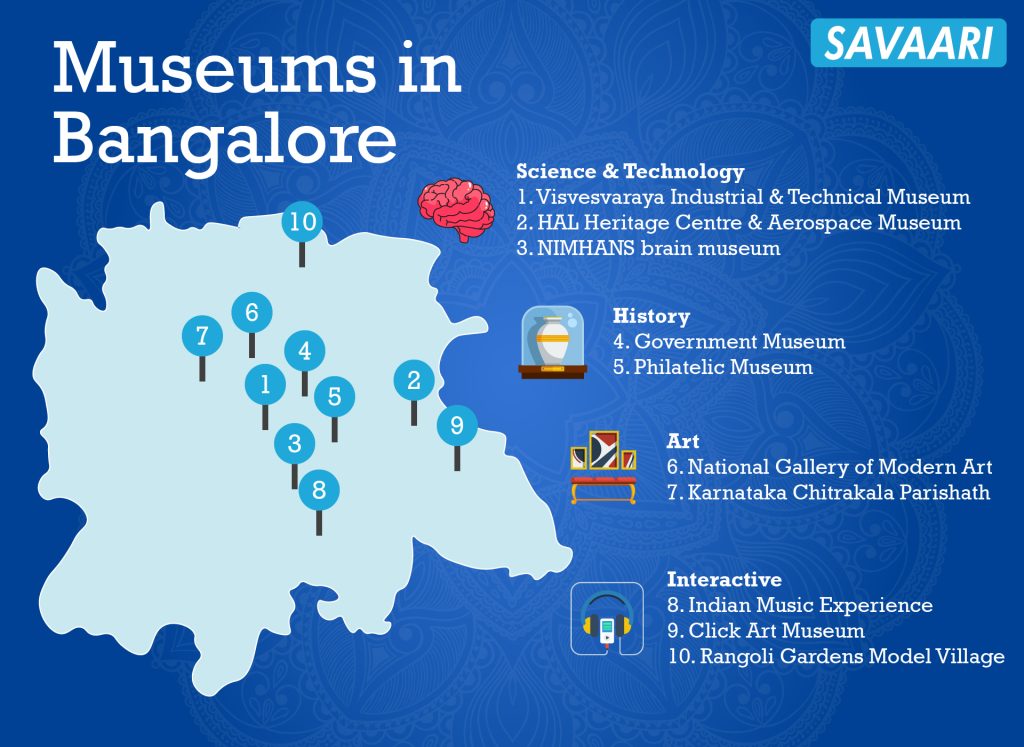 Museums in Bangalore

SAVAARI

10
6
7
4
1
5
2
9
3
8

Science & Technology
1. Visvesvaraya Industrial & Technical Museum
2. HAL Heritage Centre & Aerospace Museum
3. NIMHANS brain museum

History
4. Government Museum
5. Philatelic Museum

Art
6. National Gallery of Modern Art
7. Karnataka Chitrakala Parishath

Interactive
8. Indian Music Experience
9. Click Art Museum
10. Rangoli Gardens Model Village