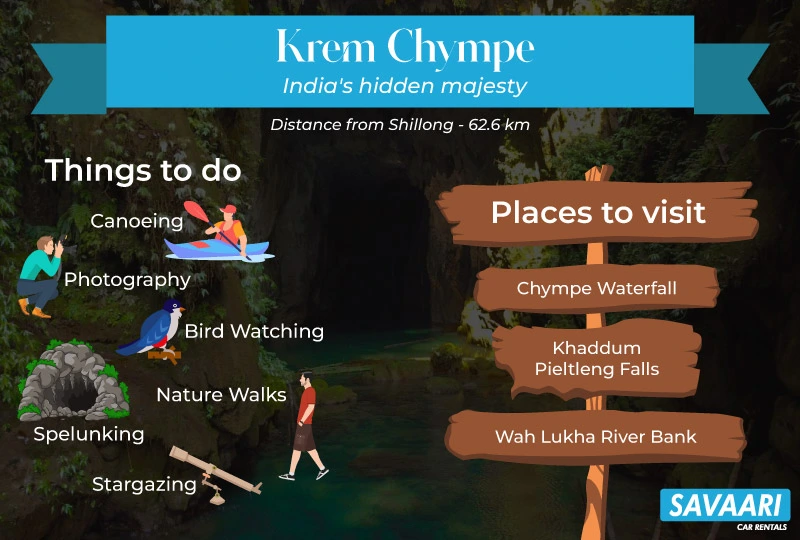 Krem Chympe
India's hidden majesty

Distance from Shillong - 62.6 km

Things to do

Canoeing

Photography

Bird Watching

Nature Walks

Spelunking

Stargazing

Places to visit

Chympe Waterfall

Khaddum Pieltleng Falls

Wah Lukha River Bank

SAVAARI
CAR RENTALS