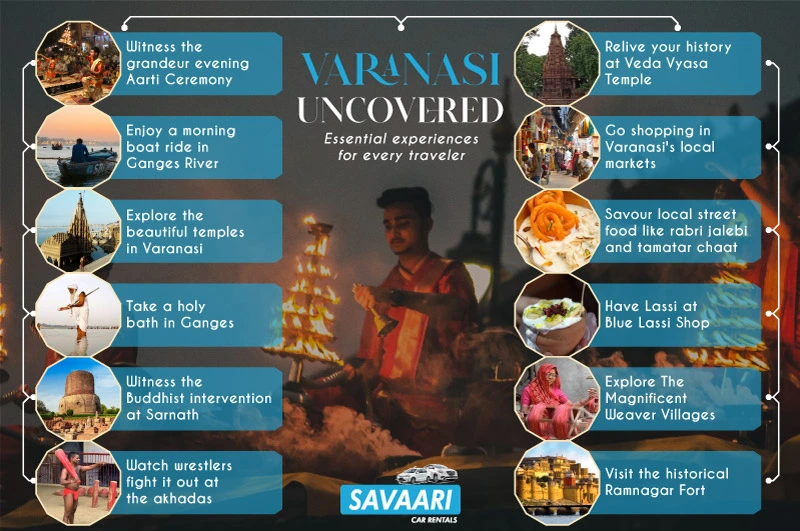 VARANASI
UNCOVERED
Essential experiences for every traveler

Witness the grandeur evening Aarti Ceremony

Enjoy a morning boat ride in Ganges River

Explore the beautiful temples in Varanasi

Take a holy bath in Ganges

Witness the Buddhist intervention at Sarnath

Watch wrestlers fight it out at the akhadas

Relive your history at Veda Vyasa Temple

Go shopping in Varanasi's local markets

Savour local street food like rabri jalebi and tamatar chaat

Have Lassi at Blue Lassi Shop

Explore The Magnificent Weaver Villages

Visit the historical Ramnagar Fort

SAVAARI
CAR RENTALS