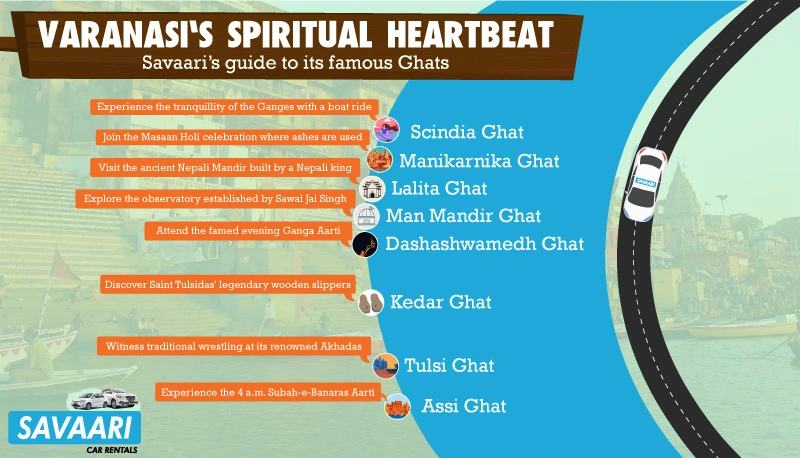 VARANASI'S SPIRITUAL HEARTBEAT
Savaari's guide to its famous Ghats

Experience the tranquillity of the Ganges with a boat ride
Scindia Ghat

Join the Masaan Holi celebration where ashes are used
Manikarnika Ghat

Visit the ancient Nepali Mandir built by a Nepali king
Lalita Ghat

Explore the observatory established by Sawai Jai Singh
Man Mandir Ghat

Attend the famed evening Ganga Aarti
Dashashwamedh Ghat

Discover Saint Tulsidas' legendary wooden slippers
Kedar Ghat

Witness traditional wrestling at its renowned Akhadas
Tulsi Ghat

Experience the 4 a.m. Subah-e-Banaras Aarti
Assi Ghat

SAVAARI
SAVAARI
CAR RENTALS