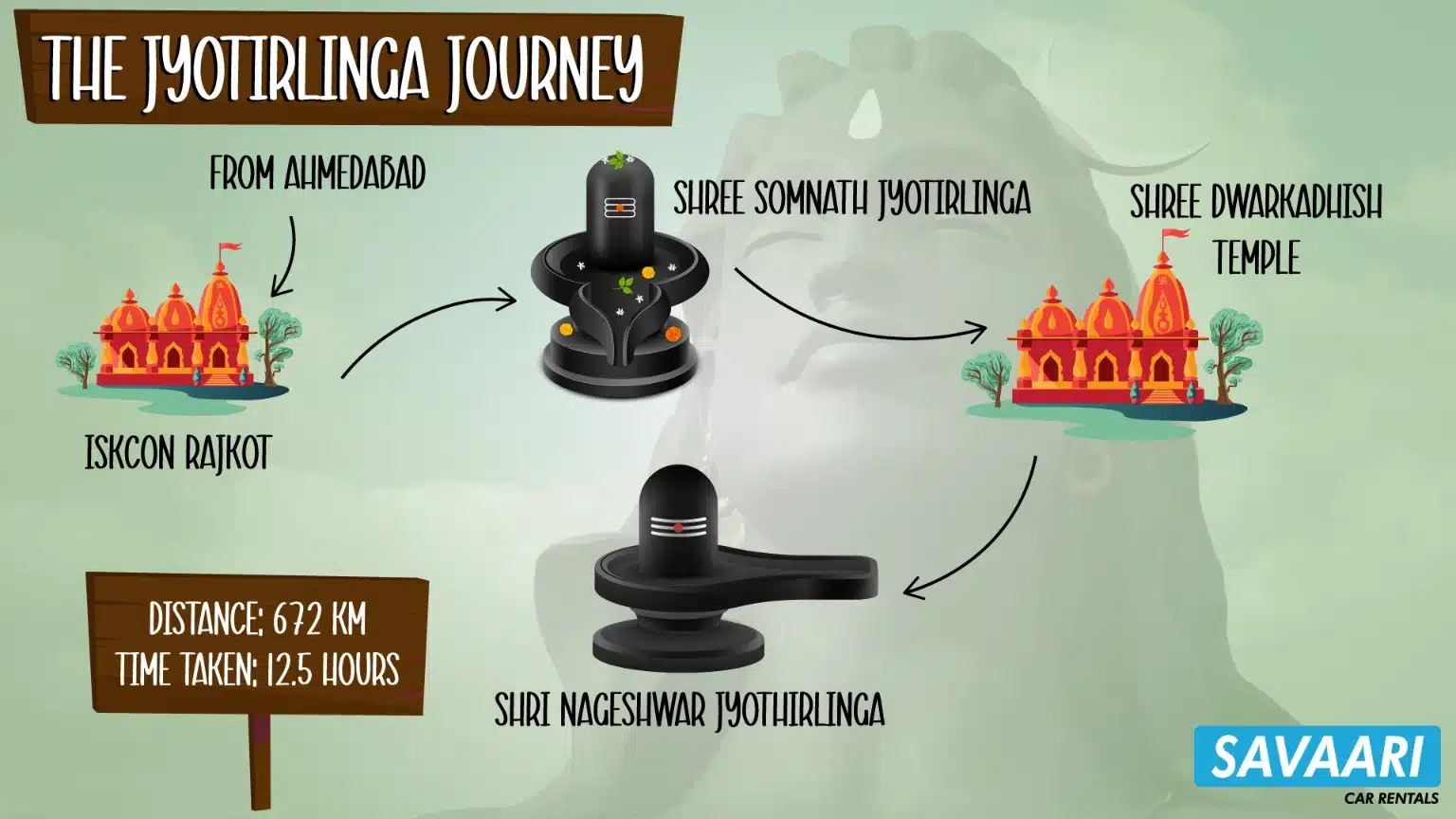 THE JYOTIRLINGA JOURNEY

FROM AHMEDABAD

ISKCON RAJKOT

SHREE SOMNATH JYOTIRLINGA

SHREE DWARKADHISH TEMPLE

SHRI NAGESHWAR JYOTHIRLINGA

DISTANCE: 672 KM
TIME TAKEN: 12.5 HOURS

SAVAARI
CAR RENTALS