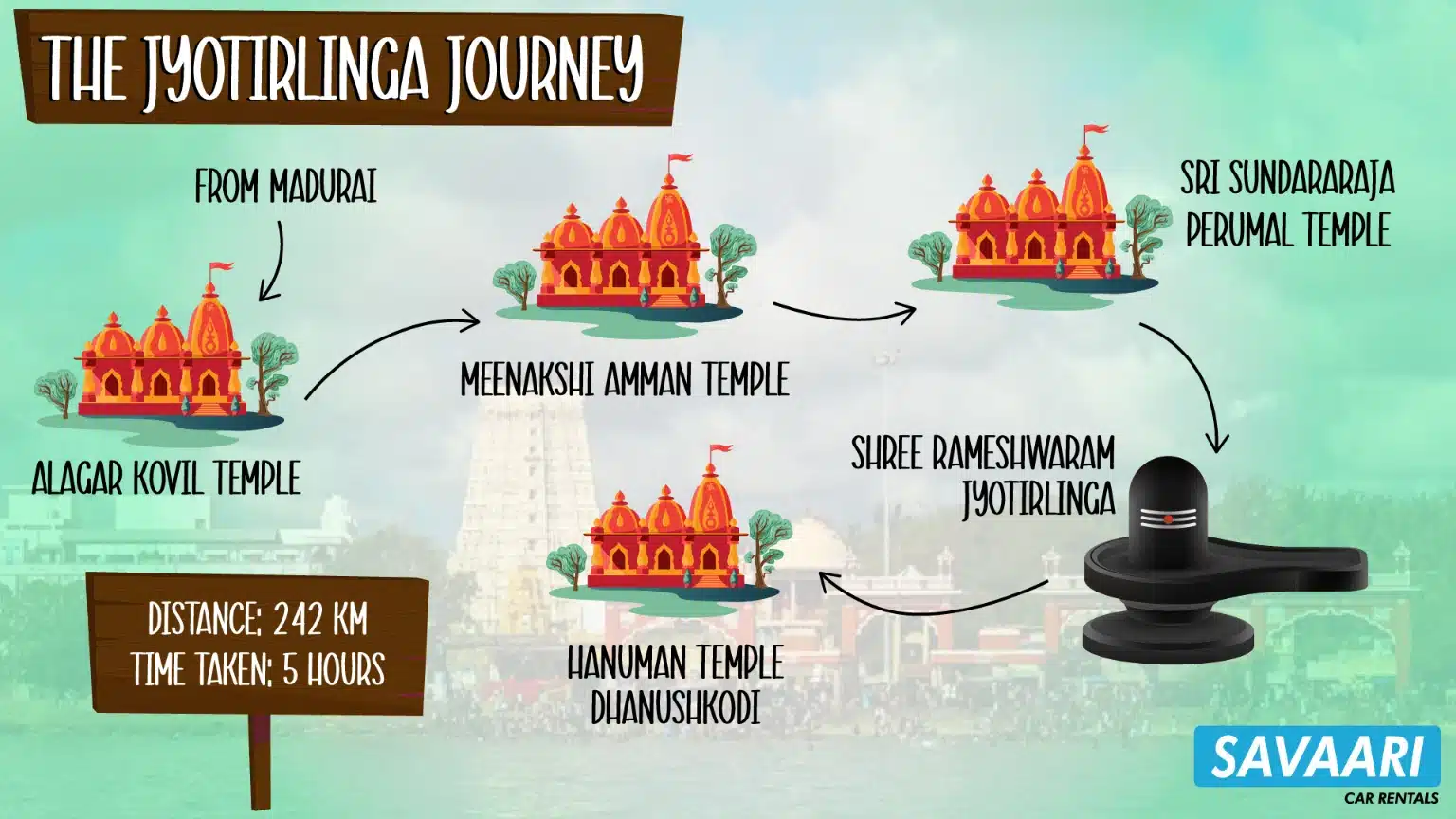 THE JYOTIRLINGA JOURNEY

FROM MADURAI

ALAGAR KOVIL TEMPLE

MEENAKSHI AMMAN TEMPLE

SRI SUNDARARAJA PERUMAL TEMPLE

SHREE RAMESHWARAM JYOTIRLINGA

HANUMAN TEMPLE DHANUSHKODI

DISTANCE: 242 KM
TIME TAKEN: 5 HOURS

SAVAARI
CAR RENTALS