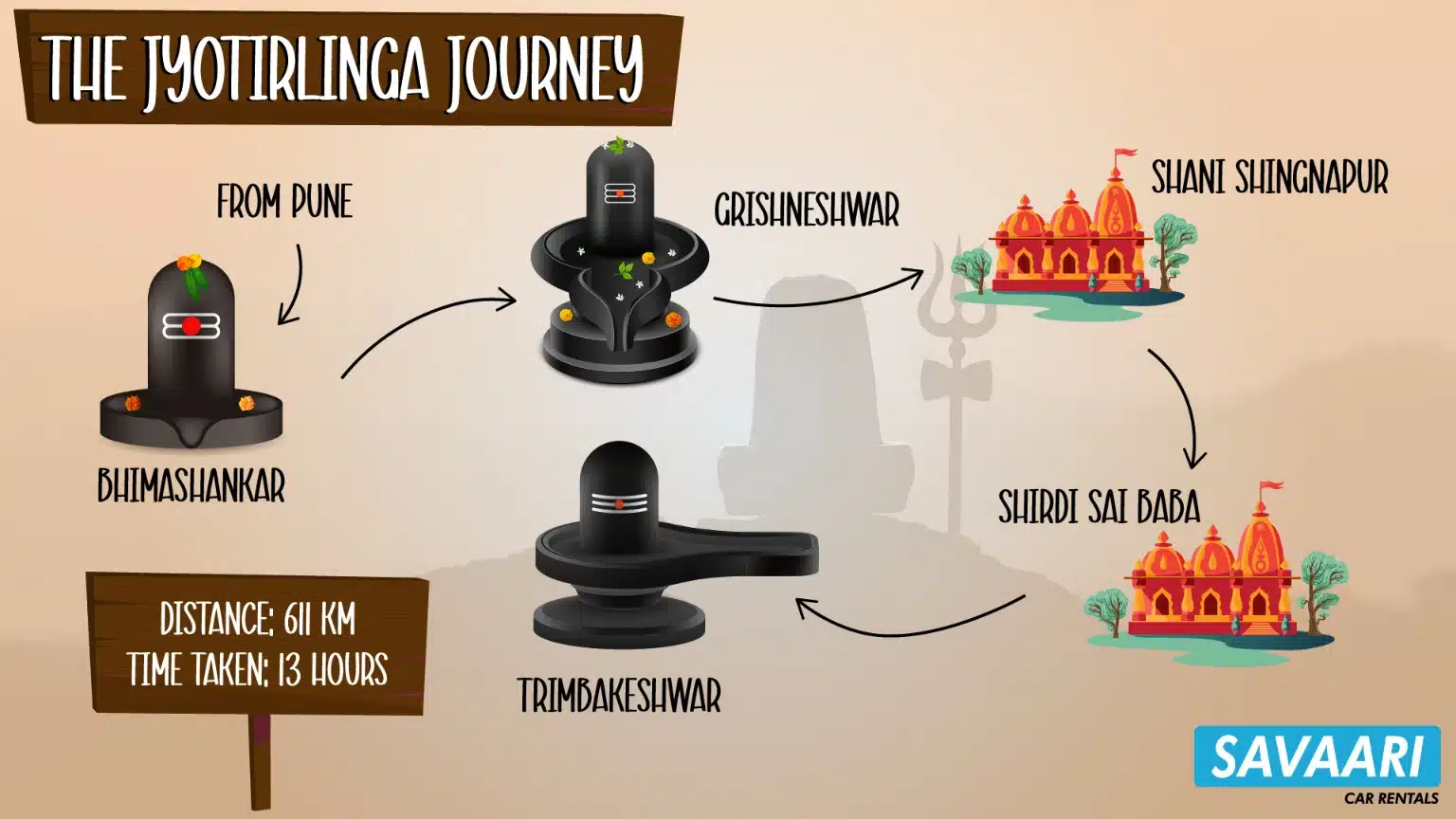 THE JYOTIRLINGA JOURNEY

FROM PUNE

BHIMASHANKAR

GRISHNESHWAR

SHANI SHINGNAPUR

SHIRDI SAI BABA

TRIMBAKESHWAR

DISTANCE: 611 KM
TIME TAKEN: 13 HOURS

SAVAARI
CAR RENTALS