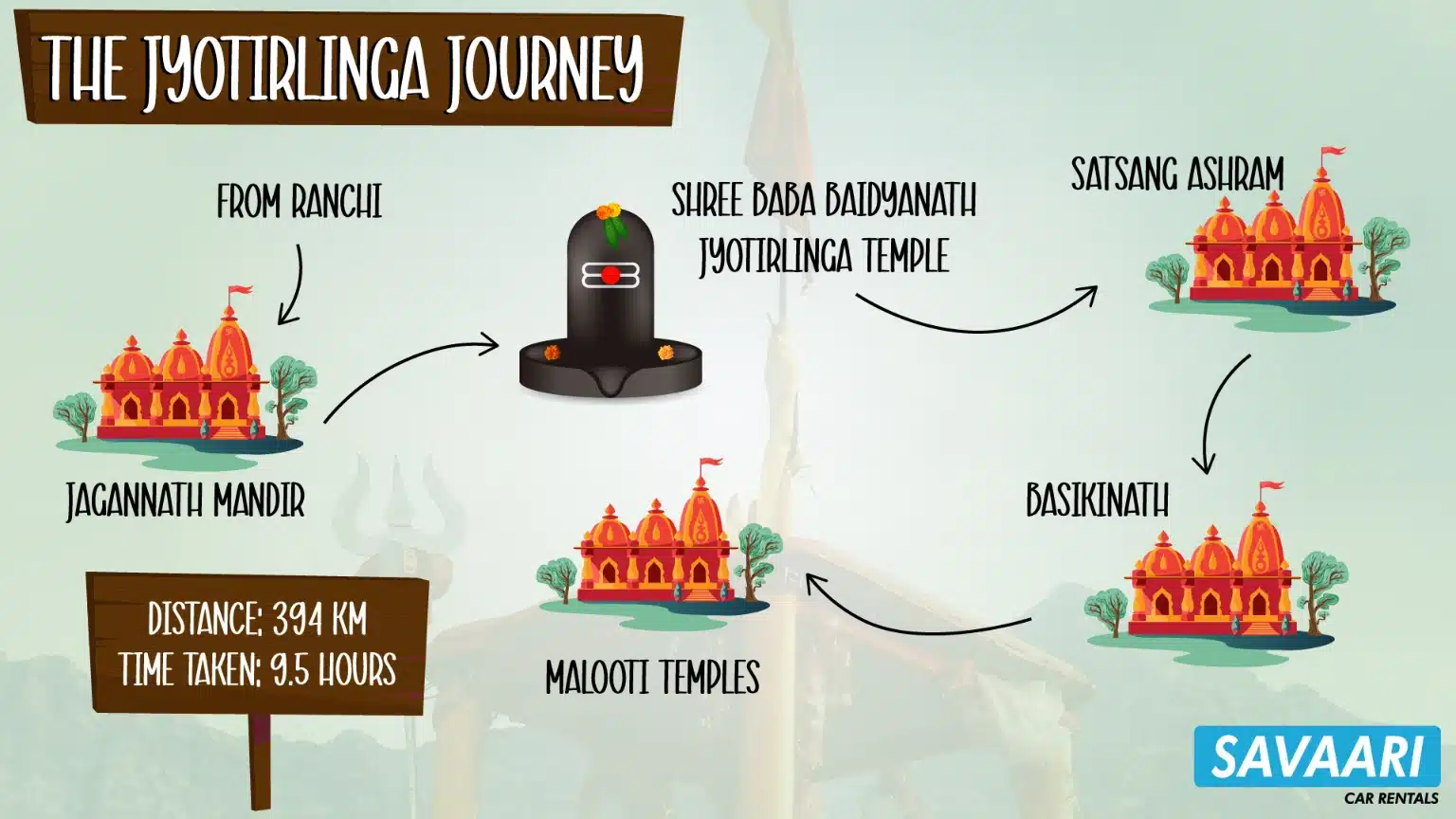 THE JYOTIRLINGA JOURNEY

FROM RANCHI

JAGANNATH MANDIR

SHREE BABA BAIDYANATH JYOTIRLINGA TEMPLE

SATSANG ASHRAM

BASIKINATH

MALOOTI TEMPLES

DISTANCE: 394 KM
TIME TAKEN: 9.5 HOURS

SAVAARI
CAR RENTALS