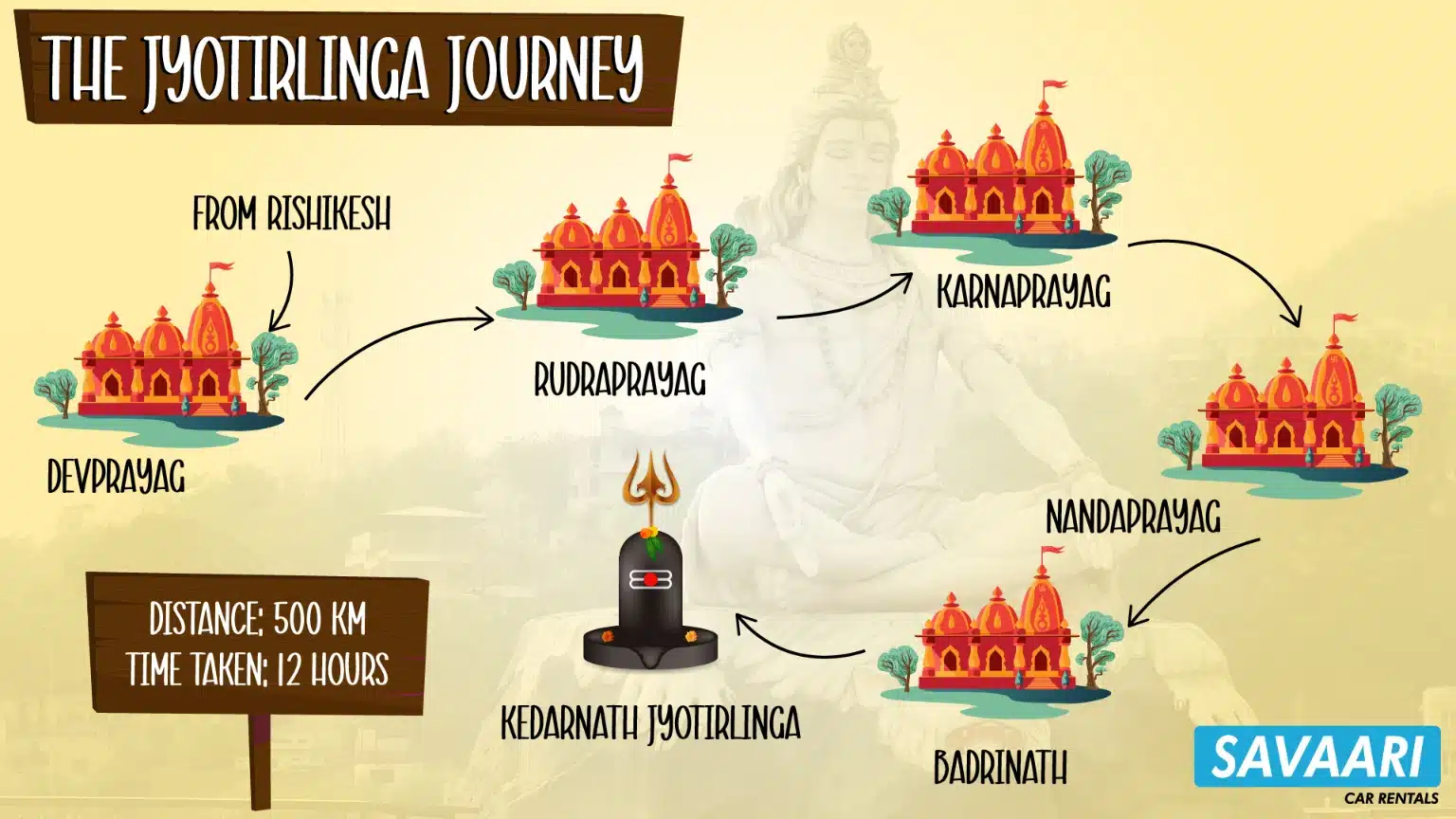 THE JYOTIRLINGA JOURNEY

FROM RISHIKESH

DEVPRAYAG

RUDRAPRAYAG

KARNAPRAYAG

NANDAPRAYAG

BADRINATH

KEDARNATH JYOTIRLINGA

DISTANCE: 500 KM
TIME TAKEN: 12 HOURS

SAVAARI
CAR RENTALS