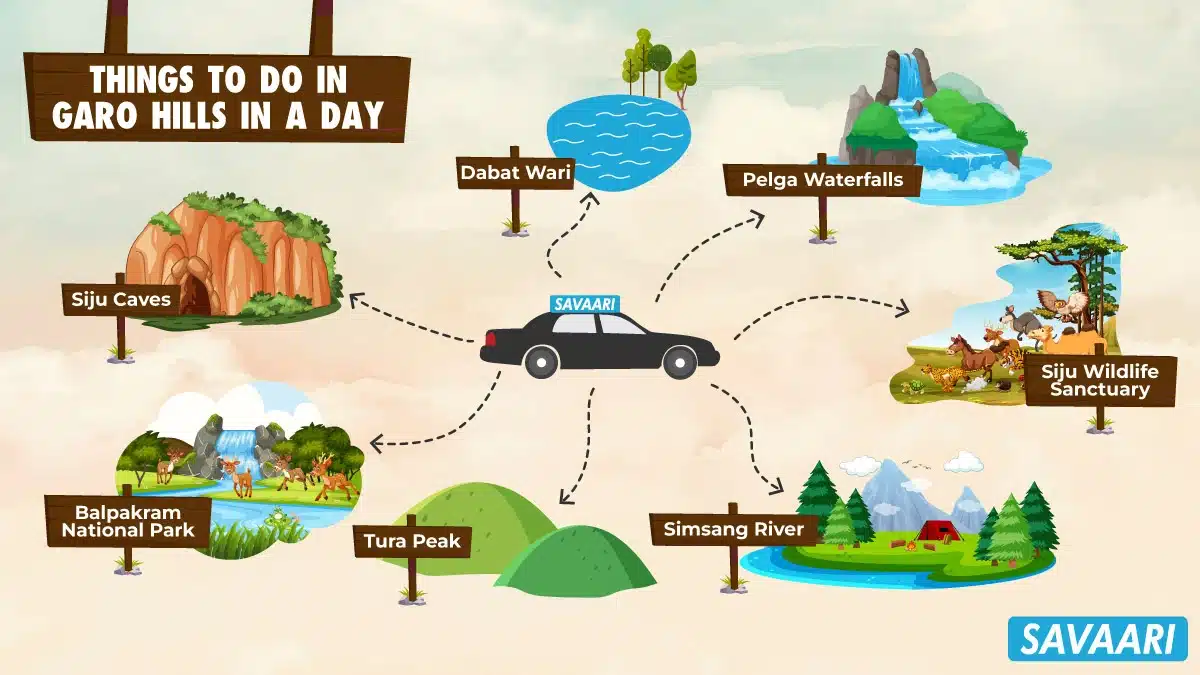 THINGS TO DO IN GARO HILLS IN A DAY

Dabat Wari

Pelga Waterfalls

Siju Caves

SAVAARI

Siju Wildlife Sanctuary

Balpakram National Park

Tura Peak

Simsang River

SAVAARI